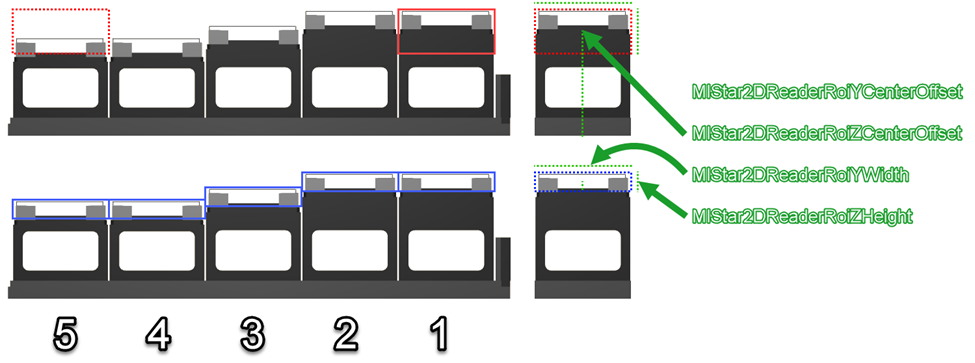 MlStar2DReaderRoiYCenterOffset
MlStar2DReaderRoiZCenterOffset
MlStar2DReaderRoiYWidth
MlStar2DReaderRoiZHeight

5 4 3 2 1